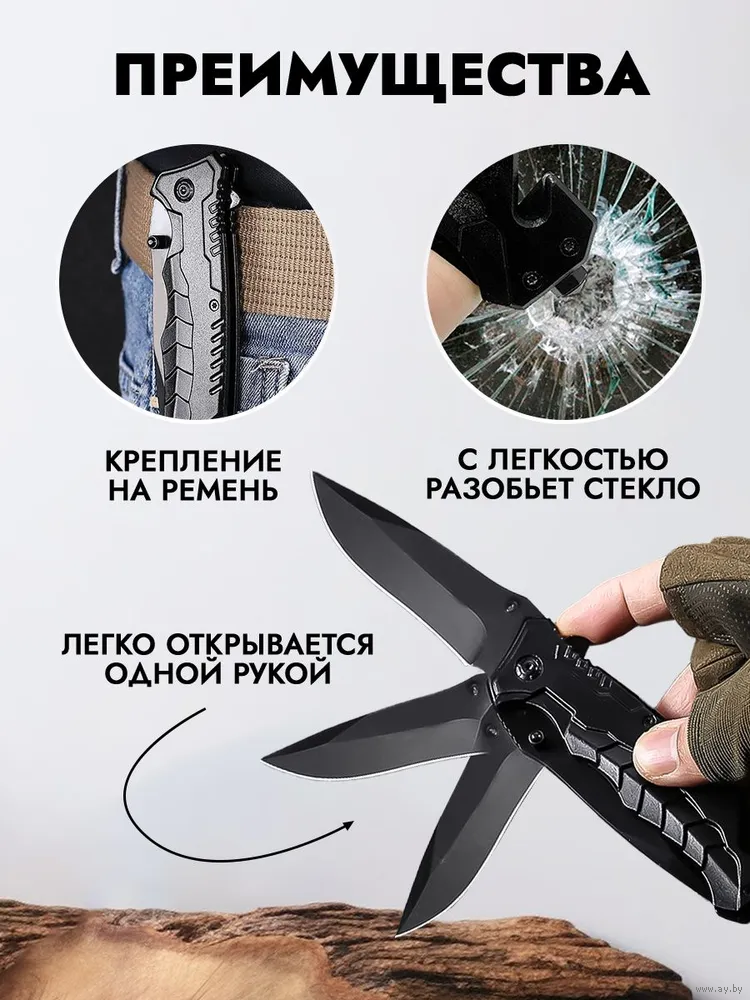 ПРЕИМУЩЕСТВА

КРЕПЛЕНИЕ НА РЕМЕНЬ

С ЛЕГКОСТЬЮ РАЗОБЬЕТ СТЕКЛО

ЛЕГКО ОТКРЫВАЕТСЯ ОДНОЙ РУКОЙ

www.ay.by