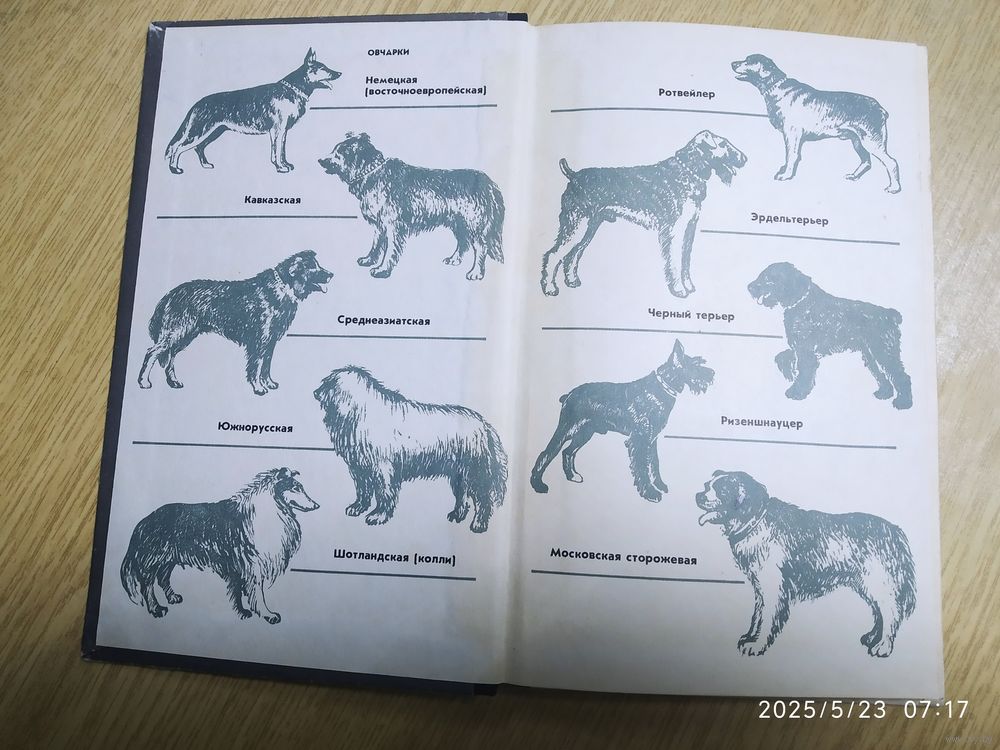 ОВЧАРКИ

Немецкая (восточноевропейская)

Кавказская

Среднеазиатская

Южнорусская

Шотландская (колли)

Ротвейлер

Эрдельтерьер

Черный терьер

Ризеншнауцер

Московская сторожевая

2025/5/23 07:17